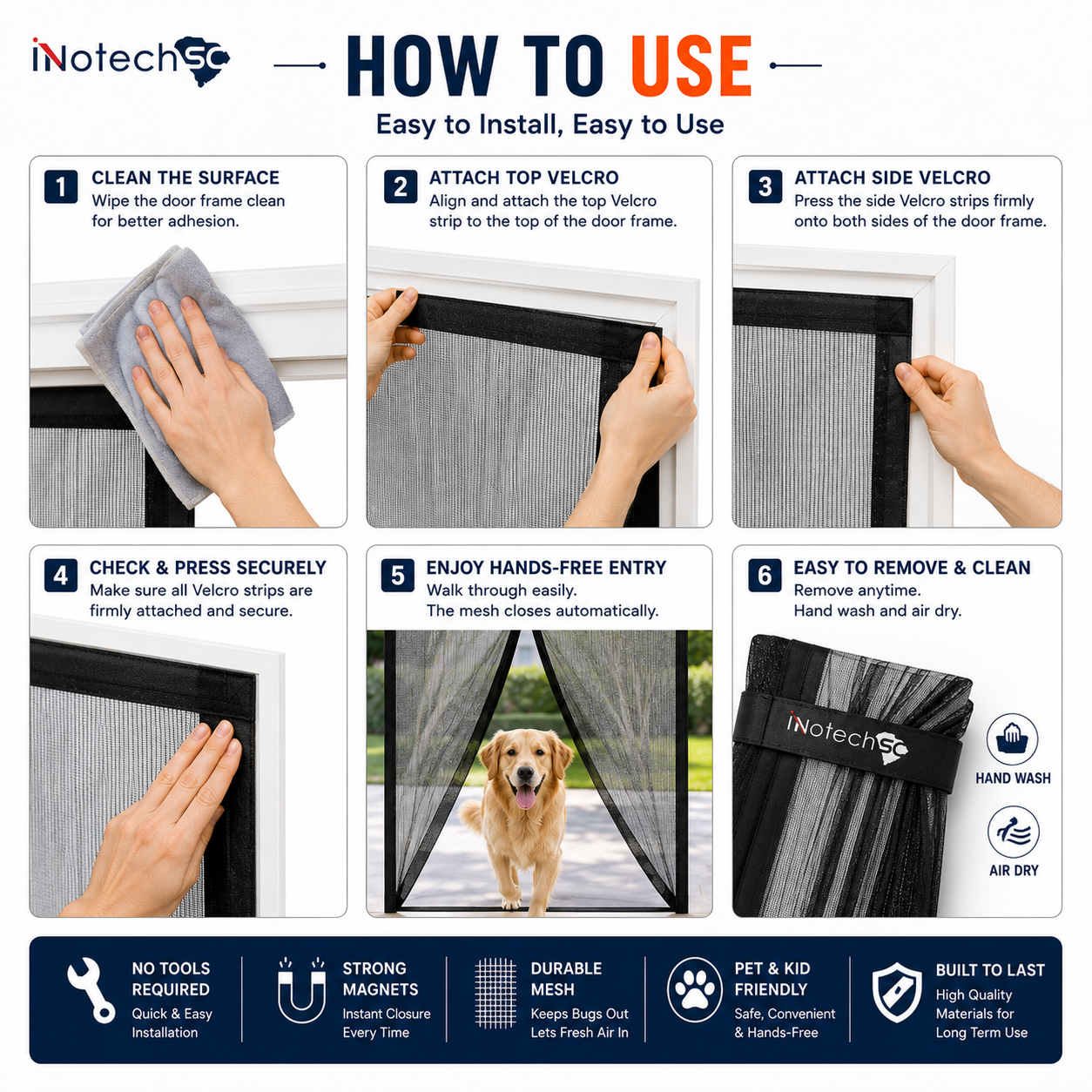 iNotechSC

HOW TO USE

Easy to Install, Easy to Use

1 CLEAN THE SURFACE
Wipe the door frame clean for better adhesion.

2 ATTACH TOP VELCRO
Align and attach the top Velcro strip to the top of the door frame.

3 ATTACH SIDE VELCRO
Press the side Velcro strips firmly onto both sides of the door frame.

4 CHECK & PRESS SECURELY
Make sure all Velcro strips are firmly attached and secure.

5 ENJOY HANDS-FREE ENTRY
Walk through easily.
The mesh closes automatically.

6 EASY TO REMOVE & CLEAN
Remove anytime.
Hand wash and air dry.

iNotechSC

HAND WASH

AIR DRY

NO TOOLS REQUIRED
Quick & Easy Installation

STRONG MAGNETS
Instant Closure Every Time

DURABLE MESH
Keeps Bugs Out Lets Fresh Air In

PET & KID FRIENDLY
Safe, Convenient & Hands-Free

BUILT TO LAST
High Quality Materials for Long Term Use