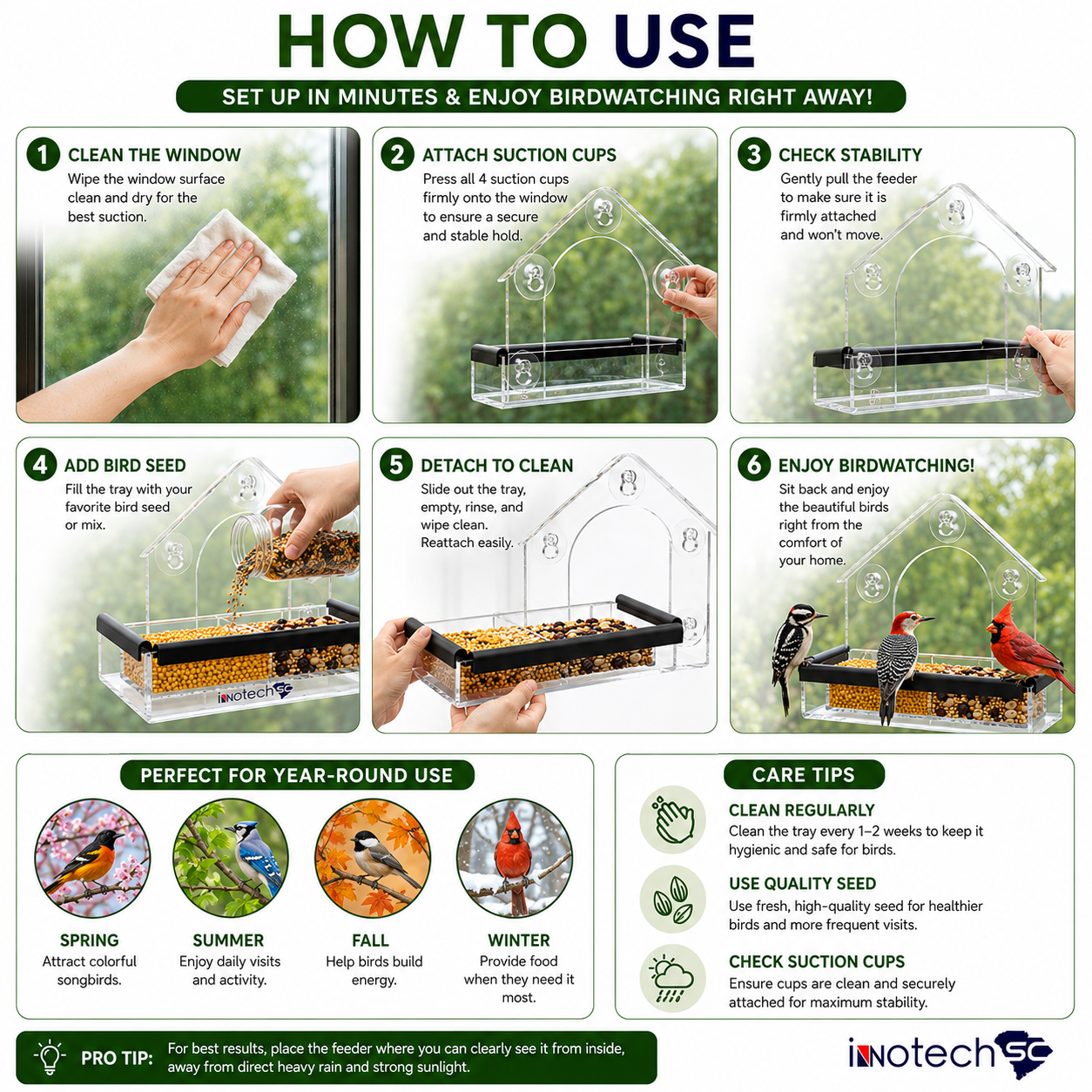 HOW TO USE

SET UP IN MINUTES & ENJOY BIRDWATCHING RIGHT AWAY!

1 CLEAN THE WINDOW
Wipe the window surface clean and dry for the best suction.

2 ATTACH SUCTION CUPS
Press all 4 suction cups firmly onto the window to ensure a secure and stable hold.

3 CHECK STABILITY
Gently pull the feeder to make sure it is firmly attached and won't move.

4 ADD BIRD SEED
Fill the tray with your favorite bird seed or mix.

innotech SC

5 DETACH TO CLEAN
Slide out the tray, empty, rinse, and wipe clean. Reattach easily.

6 ENJOY BIRDWATCHING!
Sit back and enjoy the beautiful birds right from the comfort of your home.

PERFECT FOR YEAR-ROUND USE

SPRING
Attract colorful songbirds.

SUMMER
Enjoy daily visits and activity.

FALL
Help birds build energy.

WINTER
Provide food when they need it most.

CARE TIPS

CLEAN REGULARLY
Clean the tray every 1–2 weeks to keep it hygienic and safe for birds.

USE QUALITY SEED
Use fresh, high-quality seed for healthier birds and more frequent visits.

CHECK SUCTION CUPS
Ensure cups are clean and securely attached for maximum stability.

PRO TIP: For best results, place the feeder where you can clearly see it from inside, away from direct heavy rain and strong sunlight.

innotech SC