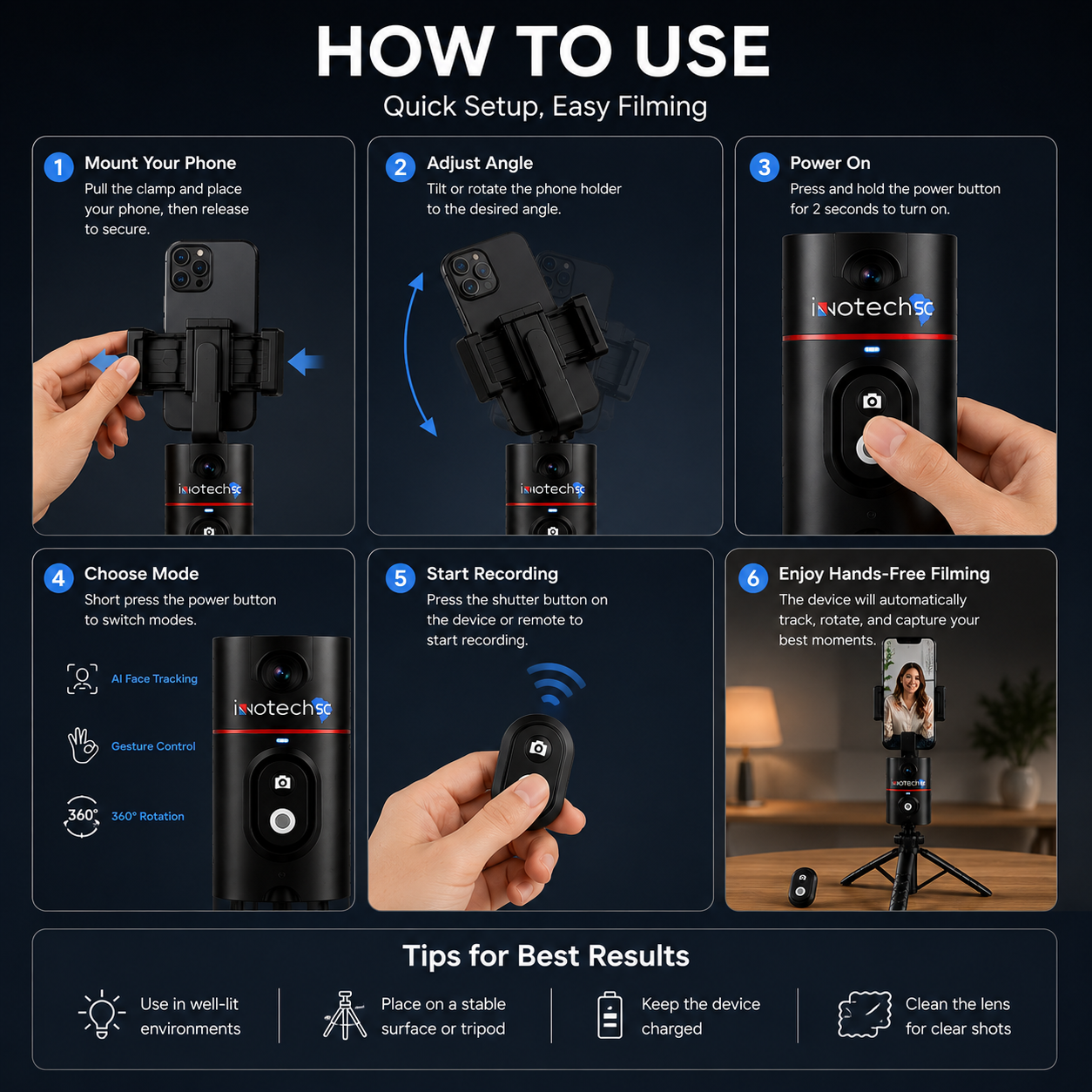 HOW TO USE
Quick Setup, Easy Filming

1 Mount Your Phone
Pull the clamp and place your phone, then release to secure.

inotechsc

2 Adjust Angle
Tilt or rotate the phone holder to the desired angle.

inotechsc

3 Power On
Press and hold the power button for 2 seconds to turn on.

inotechsc

4 Choose Mode
Short press the power button to switch modes.

AI Face Tracking

Gesture Control

360° 360° Rotation

inotechsc

5 Start Recording
Press the shutter button on the device or remote to start recording.

6 Enjoy Hands-Free Filming
The device will automatically track, rotate, and capture your best moments.

inotechsc

Tips for Best Results

Use in well-lit environments

Place on a stable surface or tripod

Keep the device charged

Clean the lens for clear shots