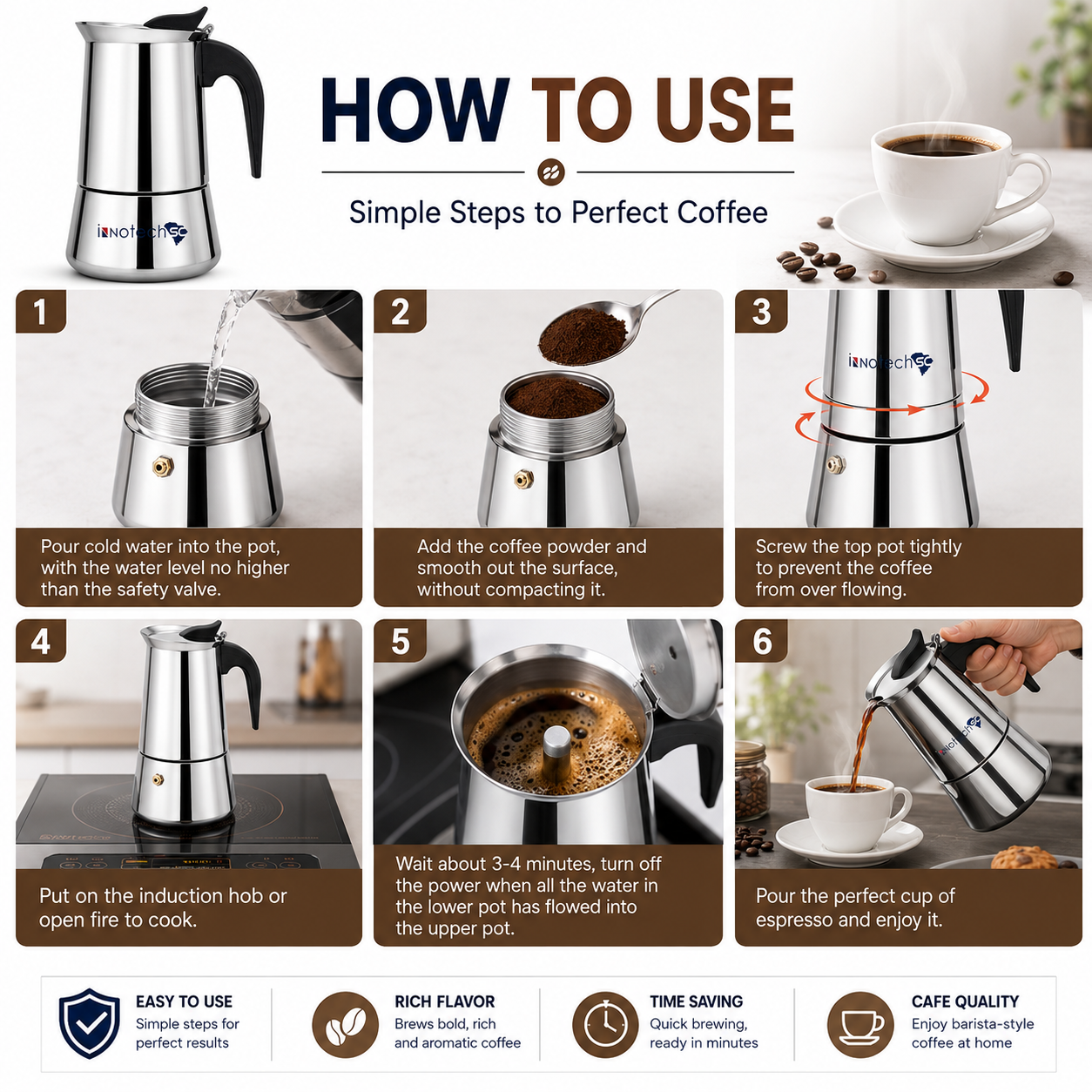 iNNotech SC

HOW TO USE

Simple Steps to Perfect Coffee

1
Pour cold water into the pot, with the water level no higher than the safety valve.

2
Add the coffee powder and smooth out the surface, without compacting it.

3
iNNotech SC
Screw the top pot tightly to prevent the coffee from over flowing.

4
Put on the induction hob or open fire to cook.

5
Wait about 3-4 minutes, turn off the power when all the water in the lower pot has flowed into the upper pot.

6
iNNotech SC
Pour the perfect cup of espresso and enjoy it.

EASY TO USE
Simple steps for perfect results

RICH FLAVOR
Brews bold, rich and aromatic coffee

TIME SAVING
Quick brewing, ready in minutes

CAFE QUALITY
Enjoy barista-style coffee at home