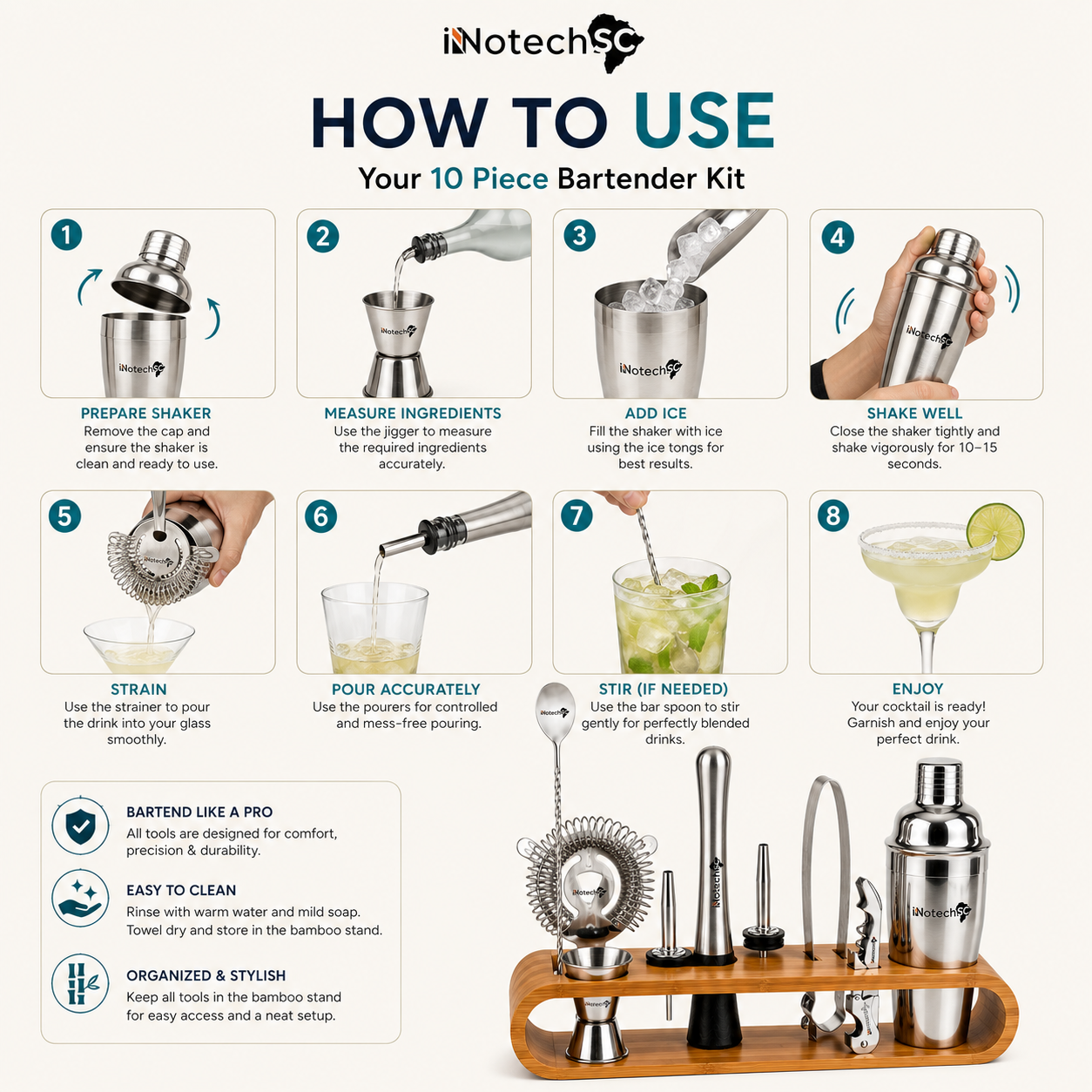 iNotechSC

HOW TO USE

Your 10 Piece Bartender Kit

1

iNotechSC

PREPARE SHAKER
Remove the cap and ensure the shaker is clean and ready to use.

2

iNotechSC

MEASURE INGREDIENTS
Use the jigger to measure the required ingredients accurately.

3

iNotechSC

ADD ICE
Fill the shaker with ice using the ice tongs for best results.

4

iNotechSC

SHAKE WELL
Close the shaker tightly and shake vigorously for 10–15 seconds.

5

iNotechSC

STRAIN
Use the strainer to pour the drink into your glass smoothly.

6

POUR ACCURATELY
Use the pourers for controlled and mess-free pouring.

7

STIR (IF NEEDED)
Use the bar spoon to stir gently for perfectly blended drinks.

8

ENJOY
Your cocktail is ready! Garnish and enjoy your perfect drink.

BARTEND LIKE A PRO
All tools are designed for comfort, precision & durability.

EASY TO CLEAN
Rinse with warm water and mild soap. Towel dry and store in the bamboo stand.

ORGANIZED & STYLISH
Keep all tools in the bamboo stand for easy access and a neat setup.

iNotechSC

iNotechSC

iNotechSC

iNotechSC

iNotechSC