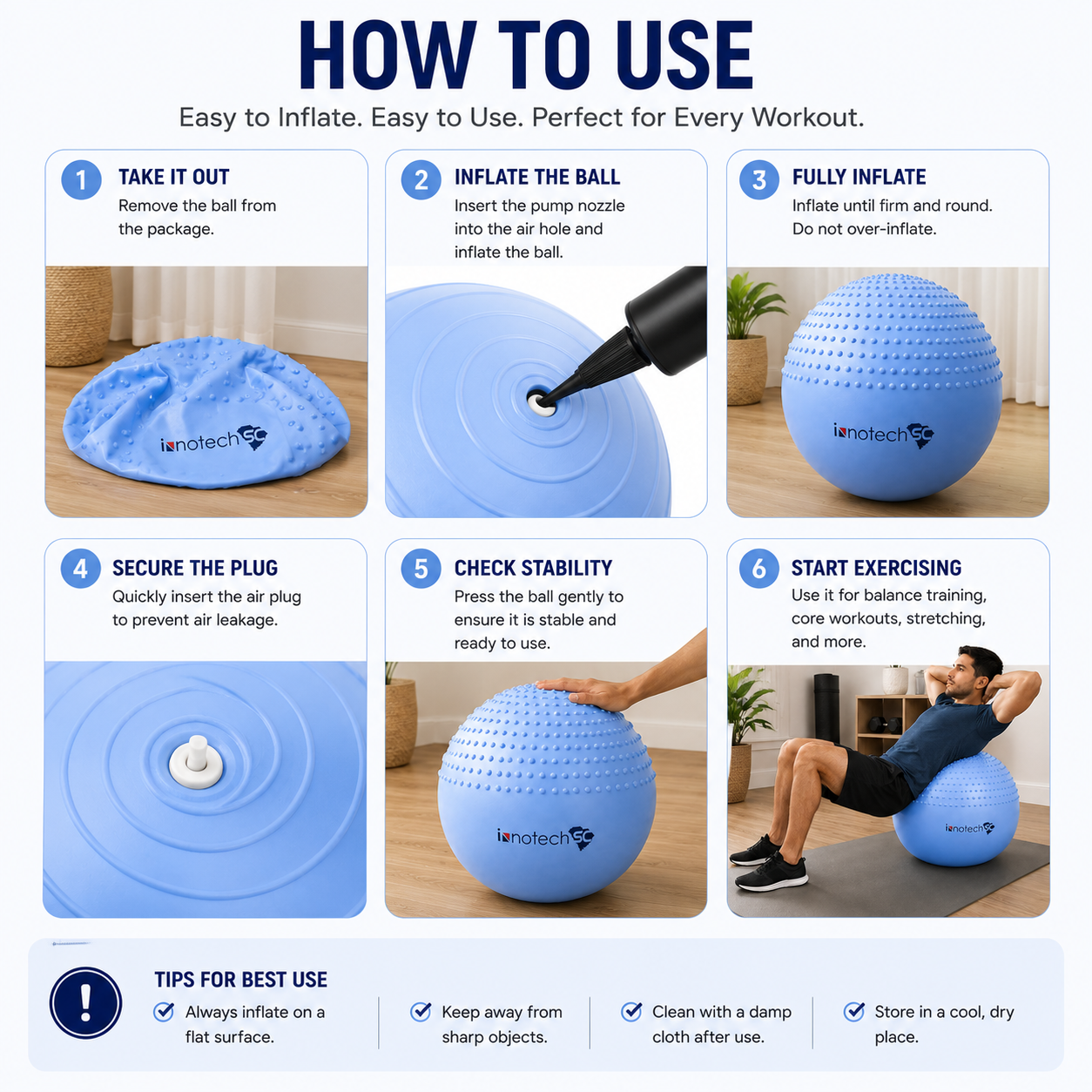 HOW TO USE

Easy to Inflate. Easy to Use. Perfect for Every Workout.

1 TAKE IT OUT
Remove the ball from the package.

innotech SC

2 INFLATE THE BALL
Insert the pump nozzle into the air hole and inflate the ball.

3 FULLY INFLATE
Inflate until firm and round. Do not over-inflate.

innotech SC

4 SECURE THE PLUG
Quickly insert the air plug to prevent air leakage.

5 CHECK STABILITY
Press the ball gently to ensure it is stable and ready to use.

innotech SC

6 START EXERCISING
Use it for balance training, core workouts, stretching, and more.

innotech SC

!

TIPS FOR BEST USE

Always inflate on a flat surface.

Keep away from sharp objects.

Clean with a damp cloth after use.

Store in a cool, dry place.